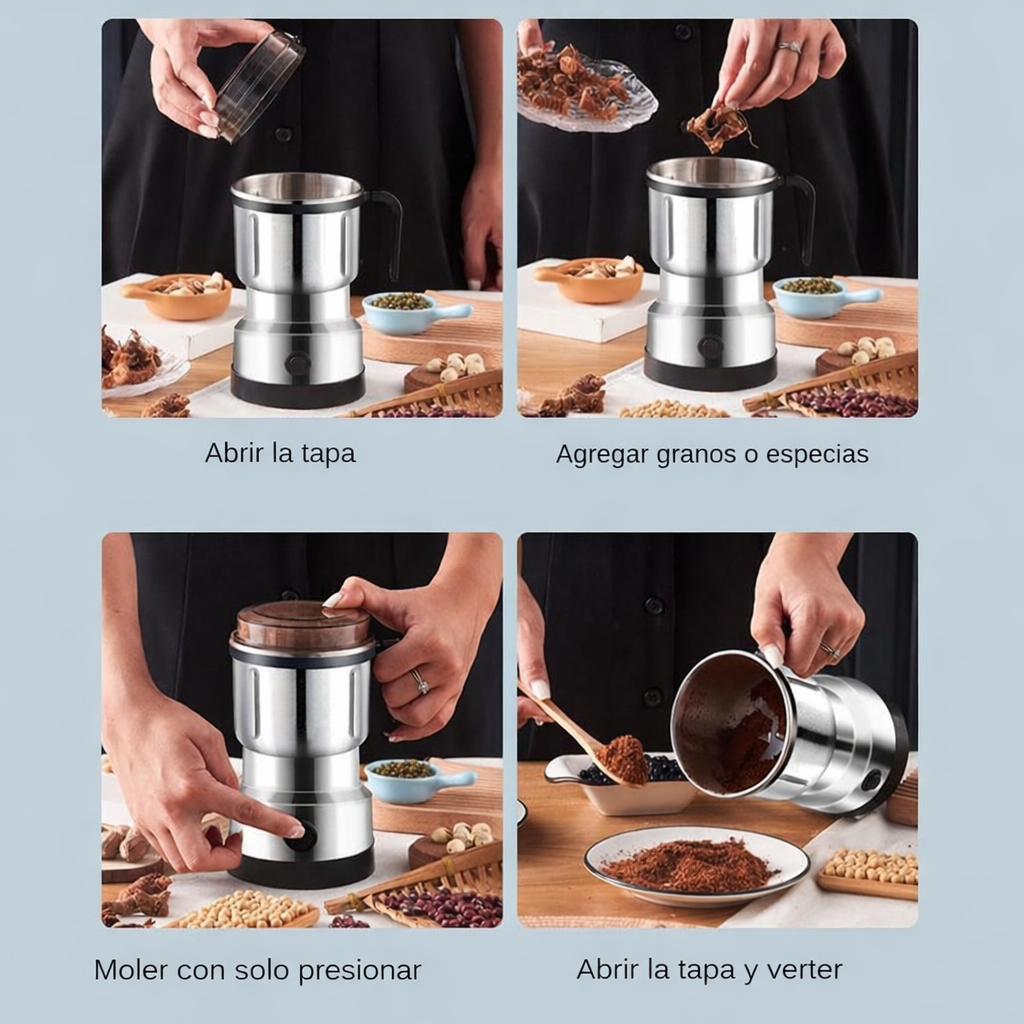 Abrir la tapa

Agregar granos o especias

Moler con solo presionar

Abrir la tapa y verter